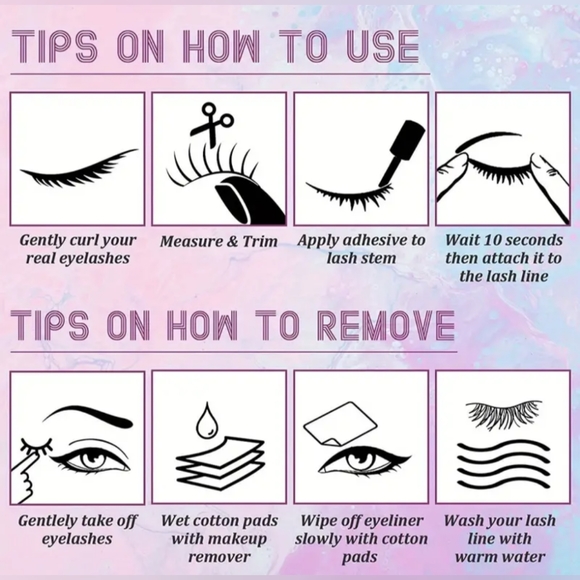 TIPS ON HOW TO USE

Gently curl your real eyelashes

Measure & Trim

Apply adhesive to lash stem

Wait 10 seconds then attach it to the lash line

TIPS ON HOW TO REMOVE

Gentlely take off eyelashes

Wet cotton pads with makeup remover

Wipe off eyeliner slowly with cotton pads

Wash your lash line with warm water